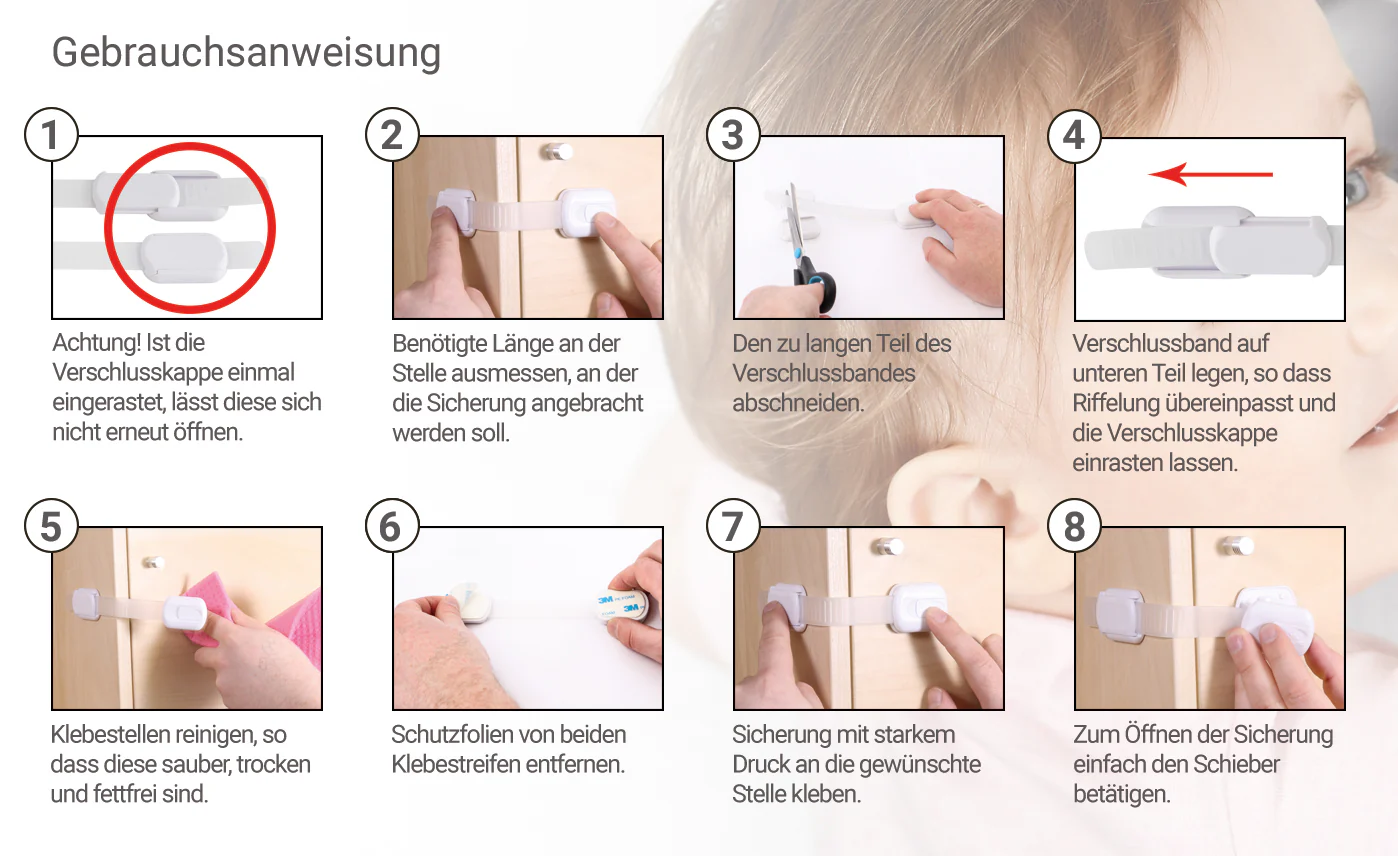 Gebrauchsanweisung

1

Achtung! Ist die Verschlusskappe einmal eingerastet, lässt diese sich nicht erneut öffnen.

2

Benötigte Länge an der Stelle ausmessen, an der die Sicherung angebracht werden soll.

3

Den zu langen Teil des Verschlussbandes abschneiden.

4

Verschlussband auf unteren Teil legen, so dass Riffelung übereinpasst und die Verschlusskappe einrasten lassen.

5

Klebestellen reinigen, so dass diese sauber, trocken und fettfrei sind.

6

3M 3M

Schutzfolien von beiden Klebestreifen entfernen.

7

Sicherung mit starkem Druck an die gewünschte Stelle kleben.

8

Zum Öffnen der Sicherung einfach den Schieber betätigen.